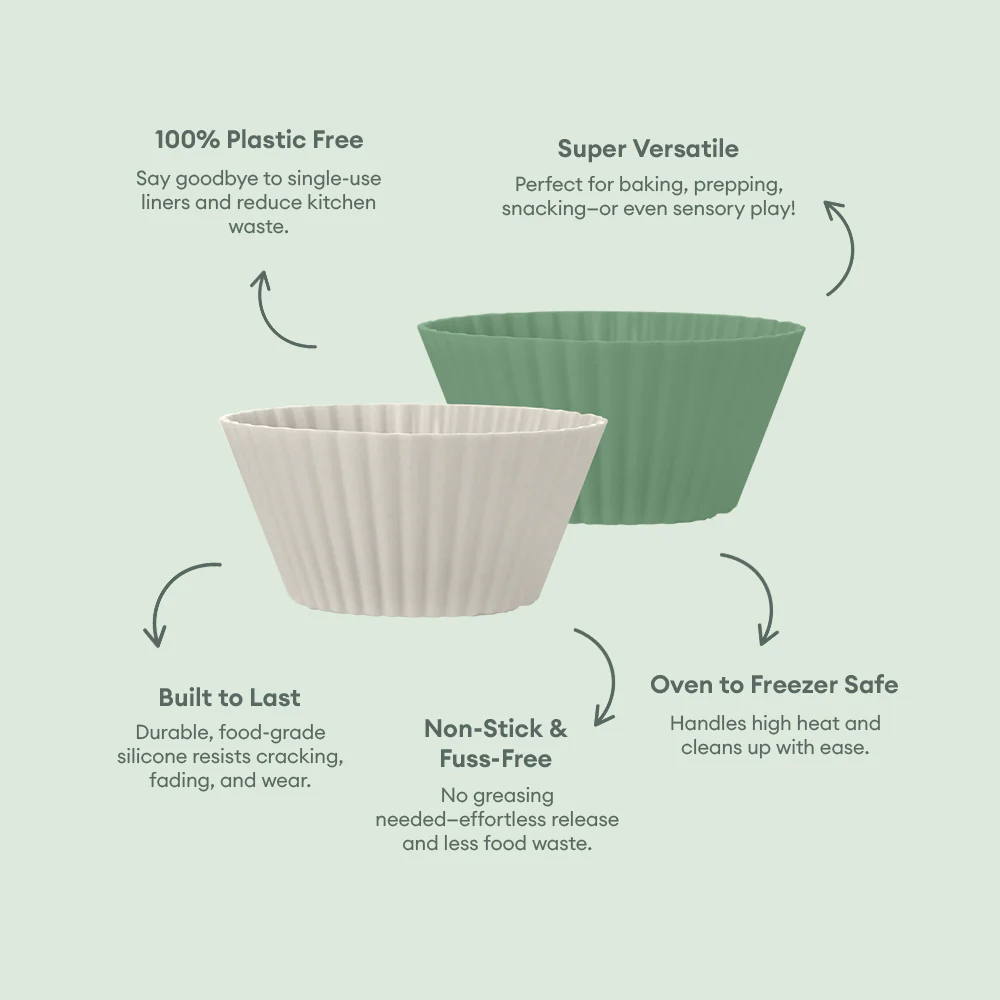 100% Plastic Free

Say goodbye to single-use liners and reduce kitchen waste.

Super Versatile

Perfect for baking, prepping, snacking–or even sensory play!

Built to Last

Durable, food-grade silicone resists cracking, fading, and wear.

Non-Stick & Fuss-Free

No greasing needed–effortless release and less food waste.

Oven to Freezer Safe

Handles high heat and cleans up with ease.