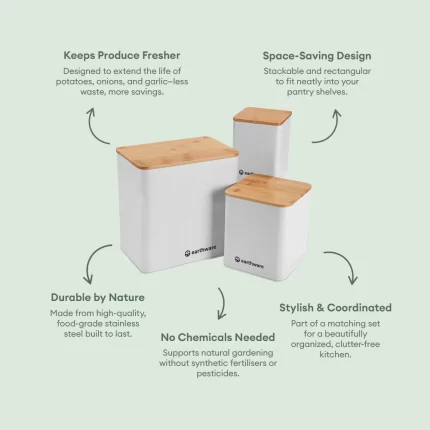 Keeps Produce Fresher

Designed to extend the life of potatoes, onions, and garlic—less waste, more savings.

Space-Saving Design

Stackable and rectangular to fit neatly into your pantry shelves.

earthware

earthware

Durable by Nature

Made from high-quality, food-grade stainless steel built to last.

No Chemicals Needed

Supports natural gardening without synthetic fertilisers or pesticides.

Stylish & Coordinated

Part of a matching set for a beautifully organized, clutter-free kitchen.